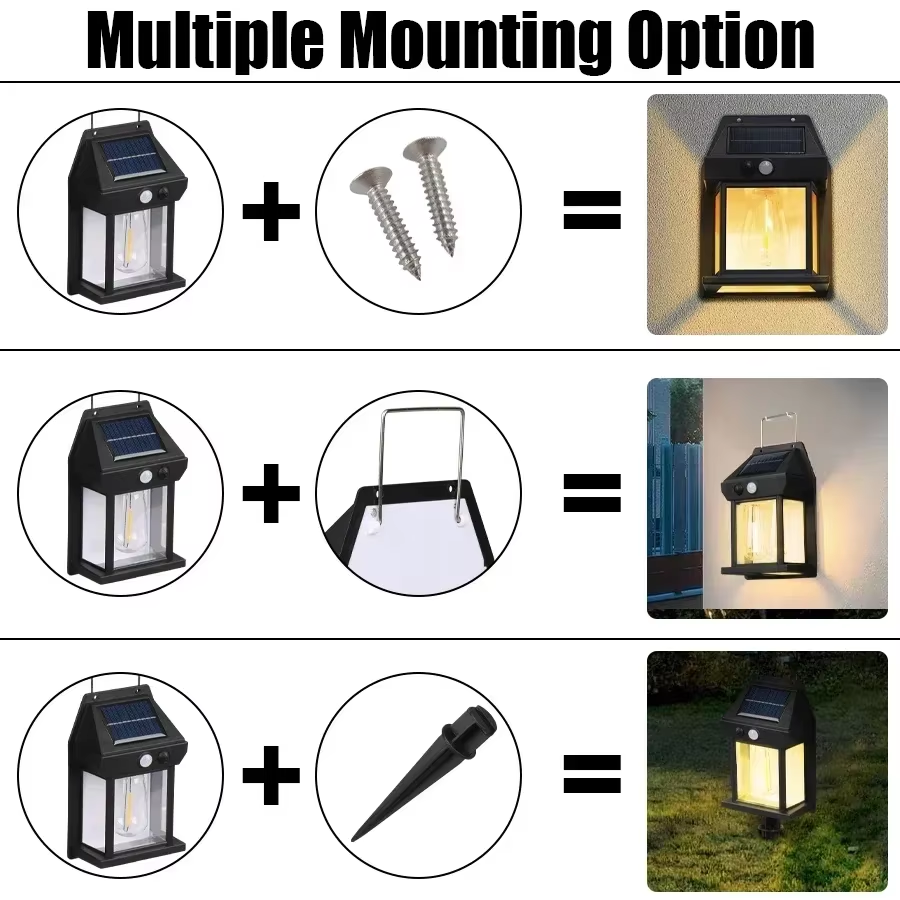 Multiple Mounting Option

+ =

+ =

+ =